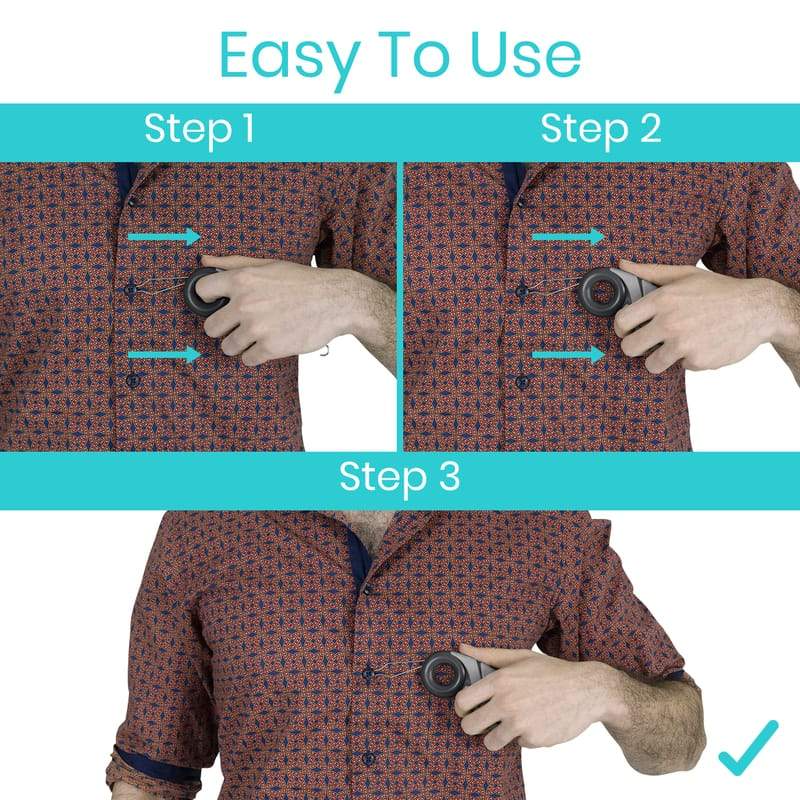 Easy To Use

Step 1

Step 2

Step 3